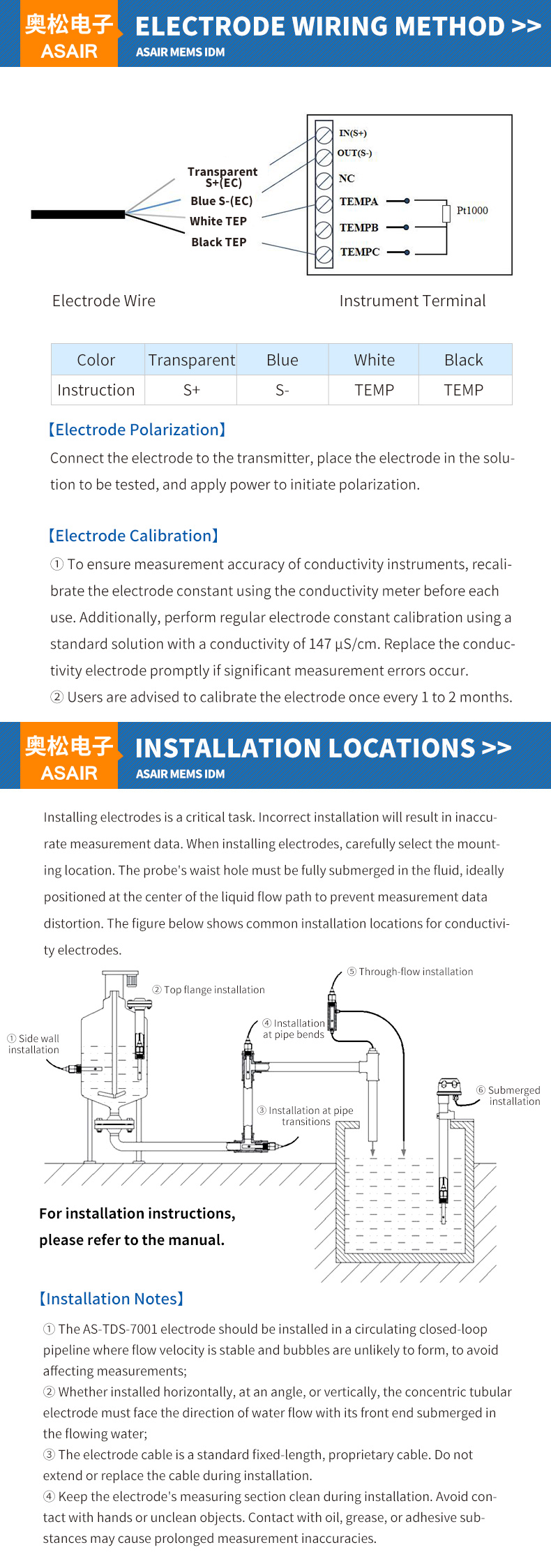 奥松电子
ASAIR

ELECTRODE WIRING METHOD >>
ASAIR MEMS IDM

Transparent S+(EC)
Blue S-(EC)
White TEP
Black TEP

IN(S+)
OUT(S-)
NC
TEMPA
TEMPB
TEMPC
Pt1000

Electrode Wire
Instrument Terminal

| Color | Transparent | Blue | White | Black |
|---|---|---|---|---|
| Instruction | S+ | S- | TEMP | TEMP |

【Electrode Polarization】
Connect the electrode to the transmitter, place the electrode in the solution to be tested, and apply power to initiate polarization.

【Electrode Calibration】
① To ensure measurement accuracy of conductivity instruments, recalibrate the electrode constant using the conductivity meter before each use. Additionally, perform regular electrode constant calibration using a standard solution with a conductivity of 147 μS/cm. Replace the conductivity electrode promptly if significant measurement errors occur.
② Users are advised to calibrate the electrode once every 1 to 2 months.

奥松电子
ASAIR

INSTALLATION LOCATIONS >>
ASAIR MEMS IDM

Installing electrodes is a critical task. Incorrect installation will result in inaccurate measurement data. When installing electrodes, carefully select the mounting location. The probe's waist hole must be fully submerged in the fluid, ideally positioned at the center of the liquid flow path to prevent measurement data distortion. The figure below shows common installation locations for conductivity electrodes.

① Side wall installation
② Top flange installation
③ Installation at pipe transitions
④ Installation at pipe bends
⑤ Through-flow installation
⑥ Submerged installation

For installation instructions, please refer to the manual.

【Installation Notes】
① The AS-TDS-7001 electrode should be installed in a circulating closed-loop pipeline where flow velocity is stable and bubbles are unlikely to form, to avoid affecting measurements;
② Whether installed horizontally, at an angle, or vertically, the concentric tubular electrode must face the direction of water flow with its front end submerged in the flowing water;
③ The electrode cable is a standard fixed-length, proprietary cable. Do not extend or replace the cable during installation.
④ Keep the electrode's measuring section clean during installation. Avoid contact with hands or unclean objects. Contact with oil, grease, or adhesive substances may cause prolonged measurement inaccuracies.