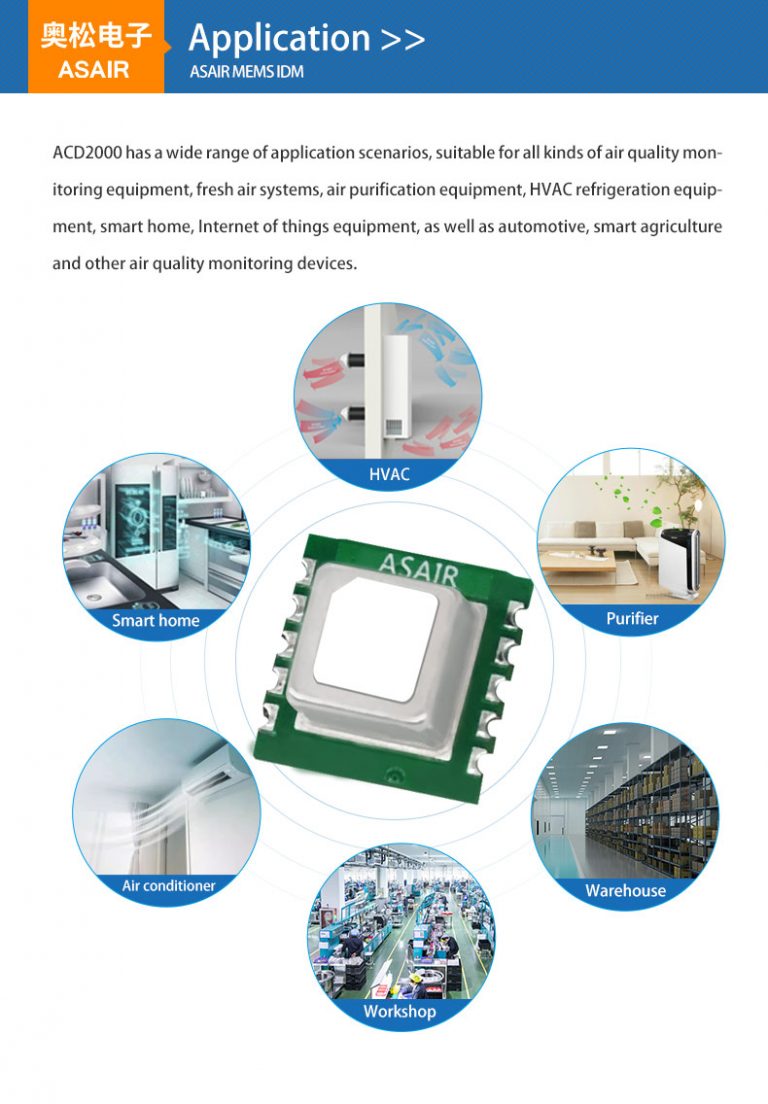 奥松电子
ASAIR

Application >>
ASAIR MEMS IDM

ACD2000 has a wide range of application scenarios, suitable for all kinds of air quality monitoring equipment, fresh air systems, air purification equipment, HVAC refrigeration equipment, smart home, Internet of things equipment, as well as automotive, smart agriculture and other air quality monitoring devices.

HVAC

Smart home

ASAIR

Purifier

Air conditioner

Warehouse

Workshop