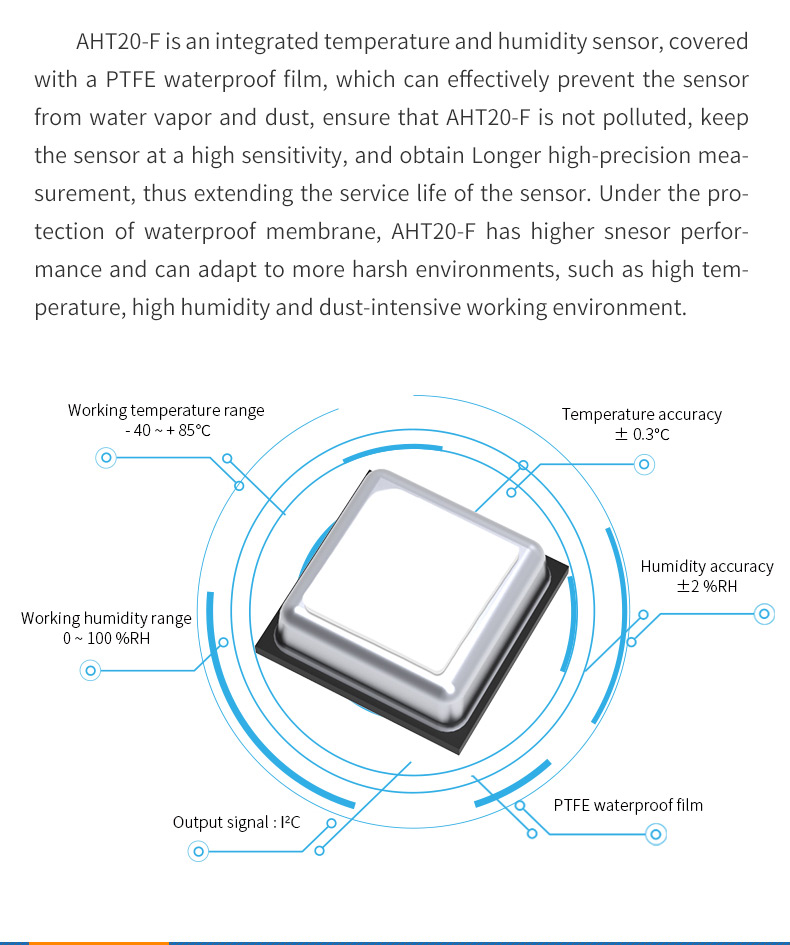 AHT20-F is an integrated temperature and humidity sensor, covered with a PTFE waterproof film, which can effectively prevent the sensor from water vapor and dust, ensure that AHT20-F is not polluted, keep the sensor at a high sensitivity, and obtain Longer high-precision measurement, thus extending the service life of the sensor. Under the protection of waterproof membrane, AHT20-F has higher snesor performance and can adapt to more harsh environments, such as high temperature, high humidity and dust-intensive working environment.

Working temperature range
- 40 ~ + 85°C

Temperature accuracy
± 0.3°C

Humidity accuracy
±2 %RH

Working humidity range
0 ~ 100 %RH

Output signal : I²C

PTFE waterproof film