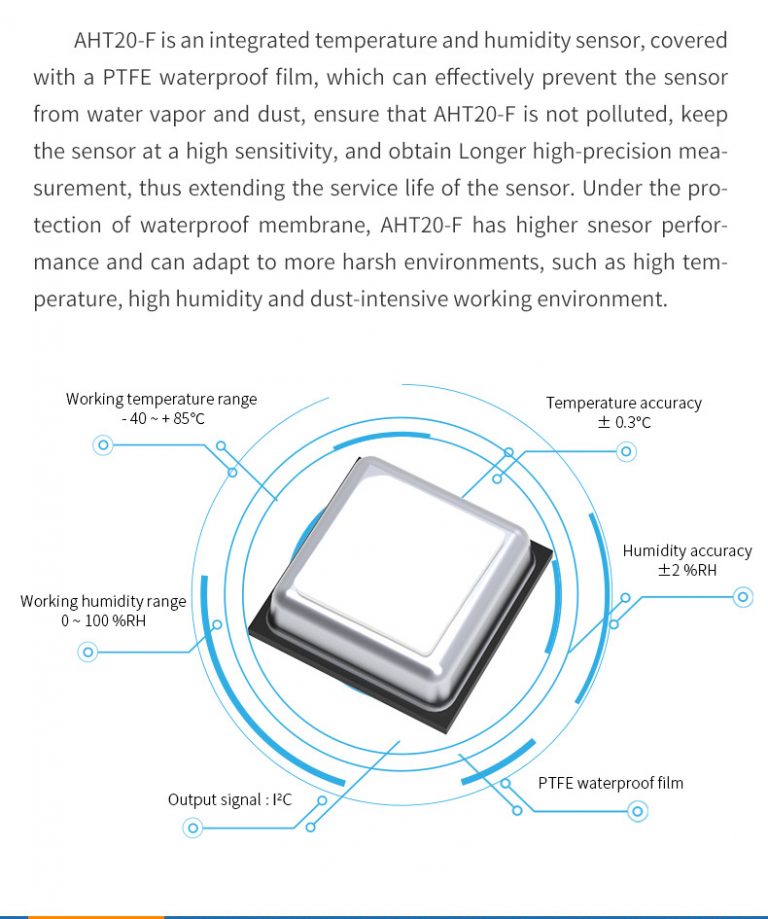 AHT20-F is an integrated temperature and humidity sensor, covered with a PTFE waterproof film, which can effectively prevent the sensor from water vapor and dust, ensure that AHT20-F is not polluted, keep the sensor at a high sensitivity, and obtain Longer high-precision measurement, thus extending the service life of the sensor. Under the protection of waterproof membrane, AHT20-F has higher snesor performance and can adapt to more harsh environments, such as high temperature, high humidity and dust-intensive working environment.

Working temperature range
- 40 ~ + 85°C

Temperature accuracy
± 0.3°C

Humidity accuracy
±2 %RH

Working humidity range
0 ~ 100 %RH

Output signal : I²C

PTFE waterproof film